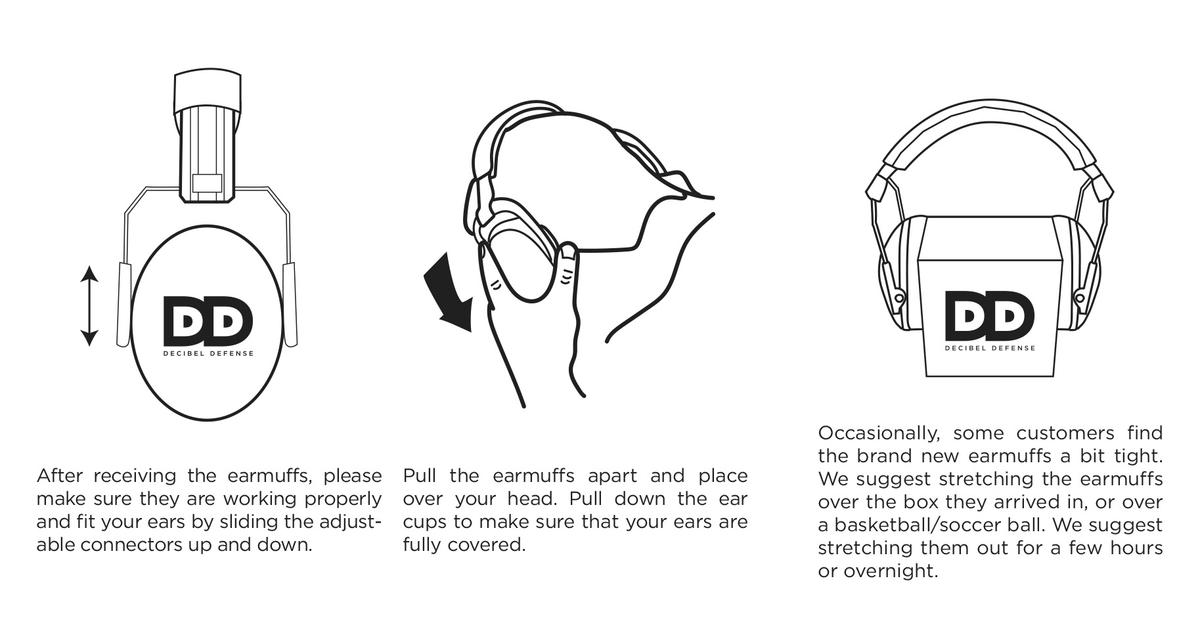 DD
DECIBEL DEFENSE

After receiving the earmuffs, please make sure they are working properly and fit your ears by sliding the adjustable connectors up and down.

Pull the earmuffs apart and place over your head. Pull down the ear cups to make sure that your ears are fully covered.

DD
DECIBEL DEFENSE

Occasionally, some customers find the brand new earmuffs a bit tight. We suggest stretching the earmuffs over the box they arrived in, or over a basketball/soccer ball. We suggest stretching them out for a few hours or overnight.